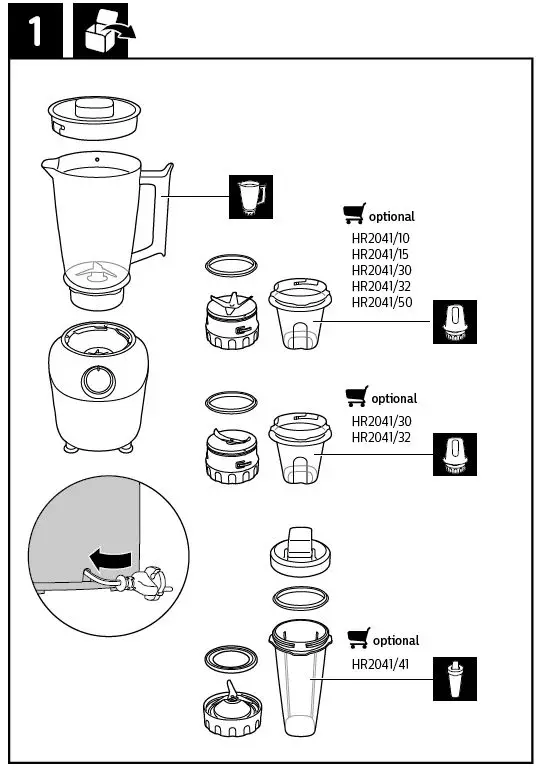 1

optional
HR2041/10
HR2041/15
HR2041/30
HR2041/32
HR2041/50

optional
HR2041/30
HR2041/32

optional
HR2041/41