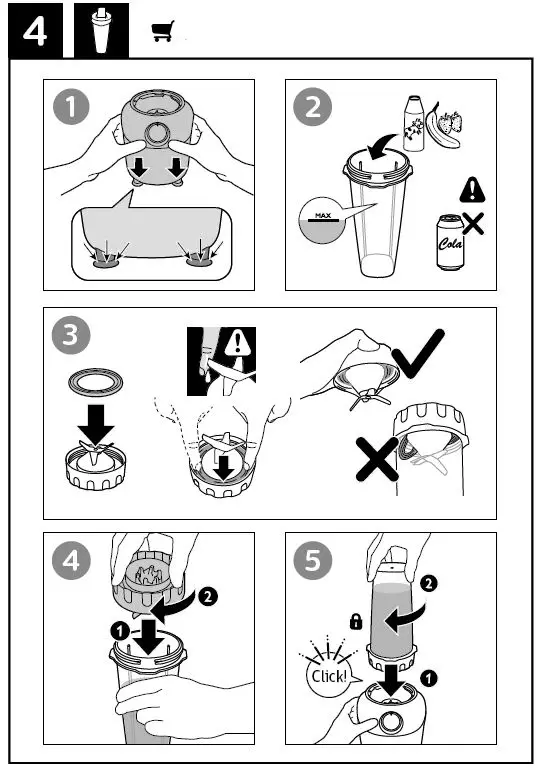 4

1

2

MAX

Cola

3

4

2

1

5

2

Click!

1