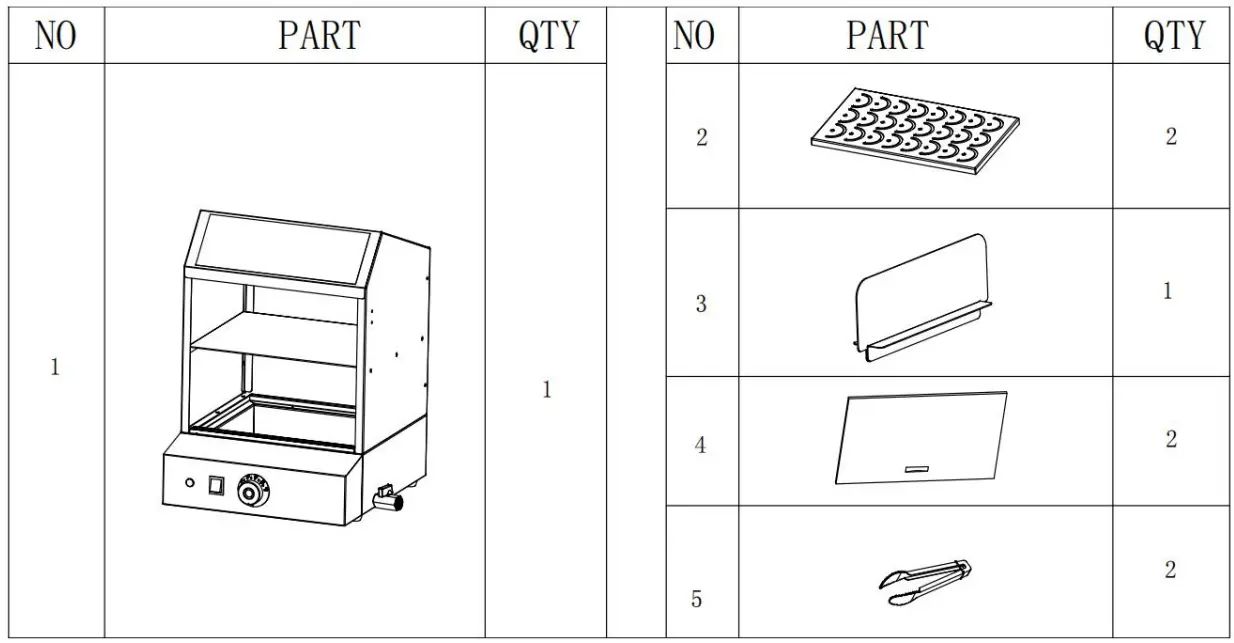 | NO | PART | QTY |
|---|---|---|
| 1 | | 1 |

| NO | PART | QTY |
|---|---|---|
| 2 | | 2 |
| 3 | | 1 |
| 4 | | 2 |
| 5 | | 2 |