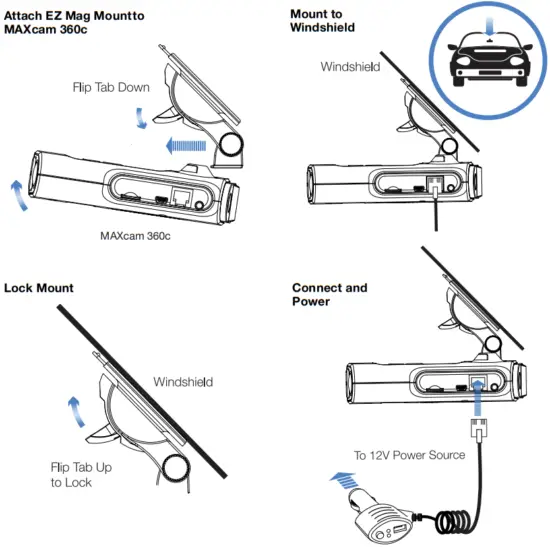 Attach EZ Mag Mountto MAXcam 360c

Flip Tab Down

MAXcam 360c

Mount to Windshield

Windshield

Lock Mount

Windshield

Flip Tab Up to Lock

Connect and Power

To 12V Power Source