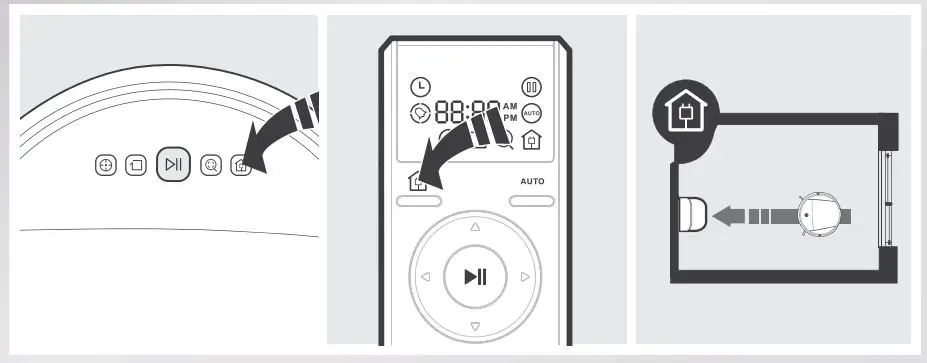 88:88 AM PM
AUTO
AUTO