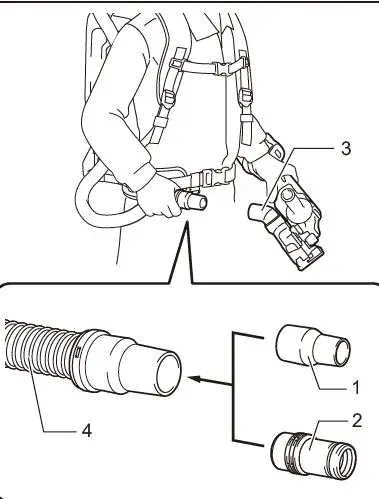 3

1

2

4