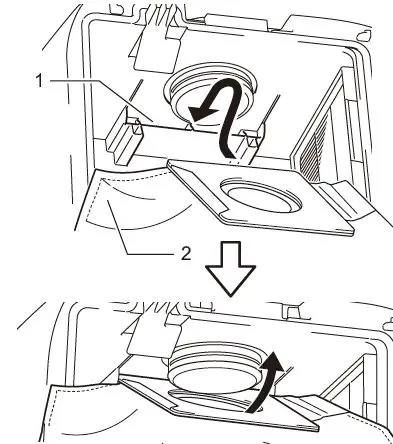 1

2