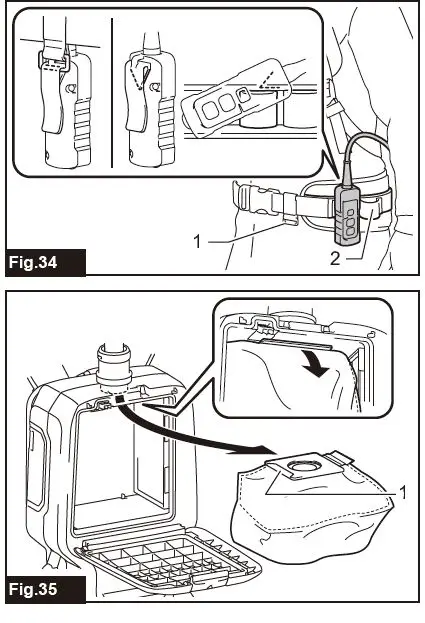 1

2

Fig.34

1

Fig.35