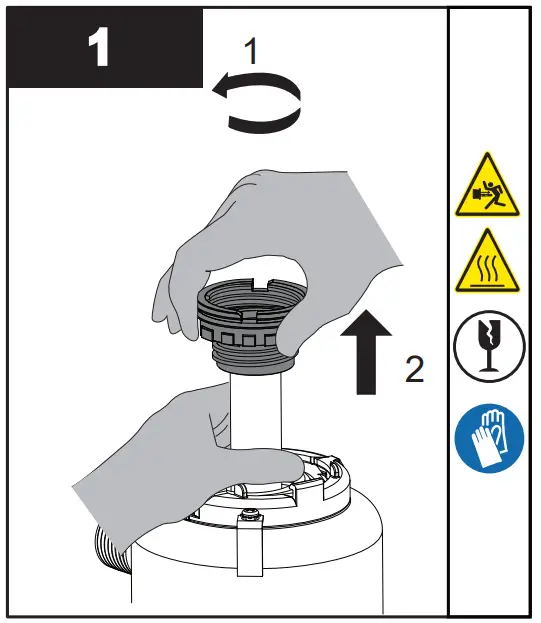 1

1

2