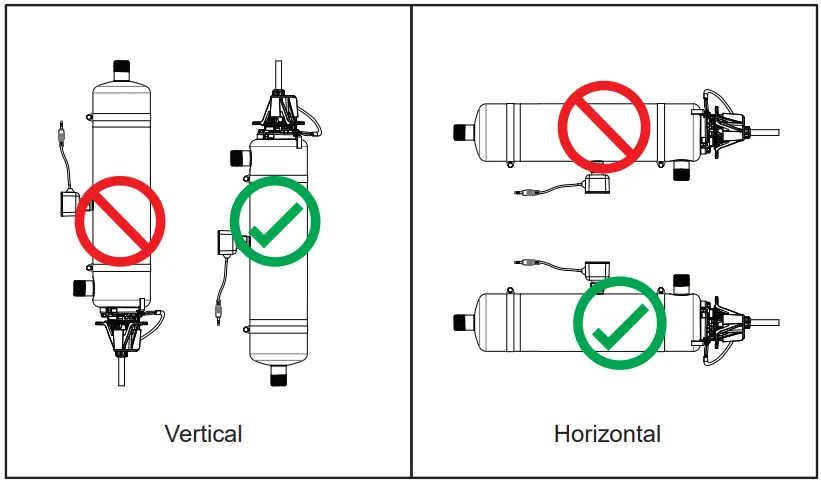 Vertical

Horizontal