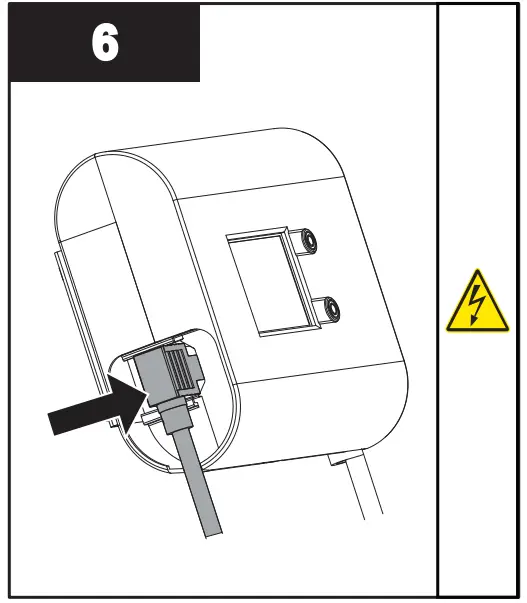 6