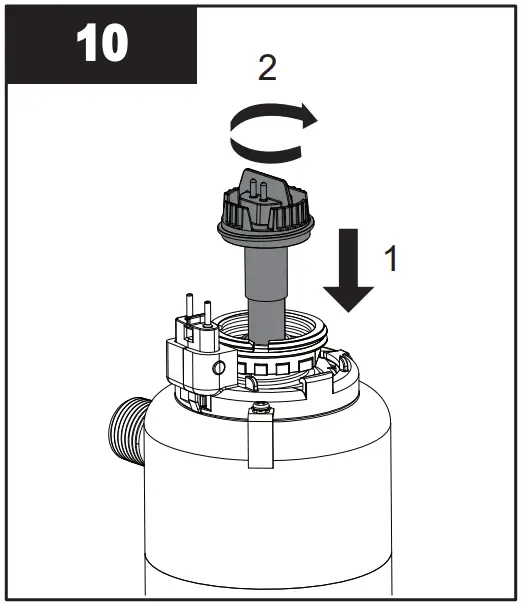 10

2

1