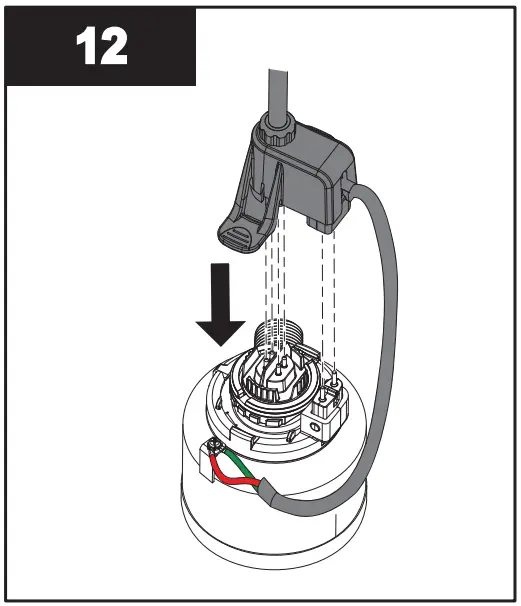 12