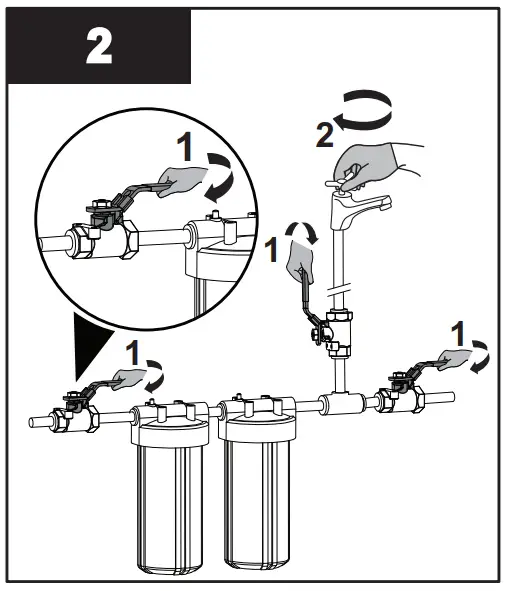 2

1

2

1

1

1