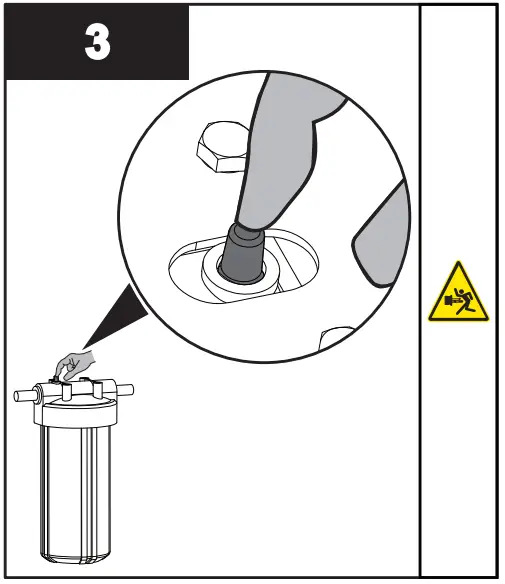 3