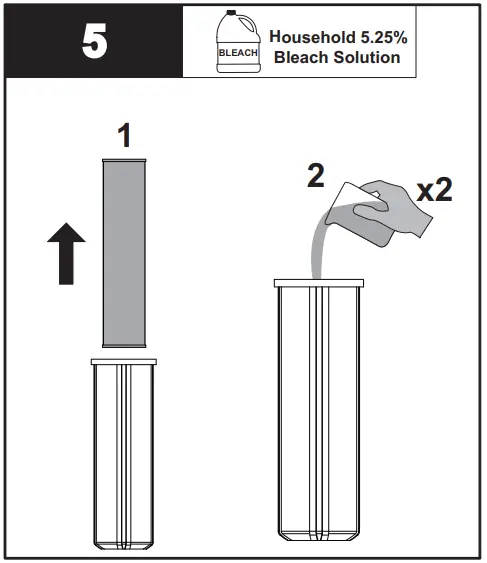 5

BLEACH

Household 5.25%
Bleach Solution

1

2

x2