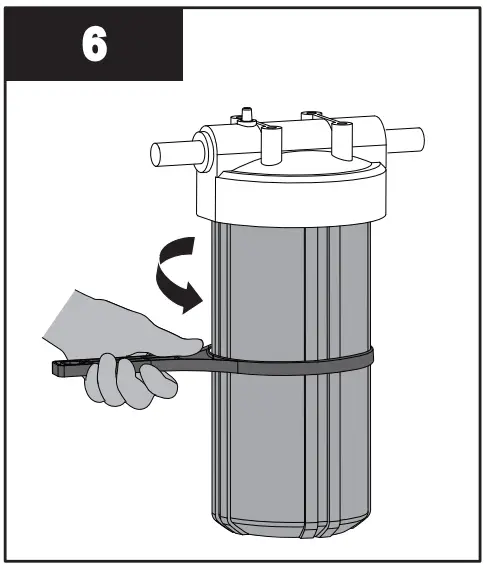 6