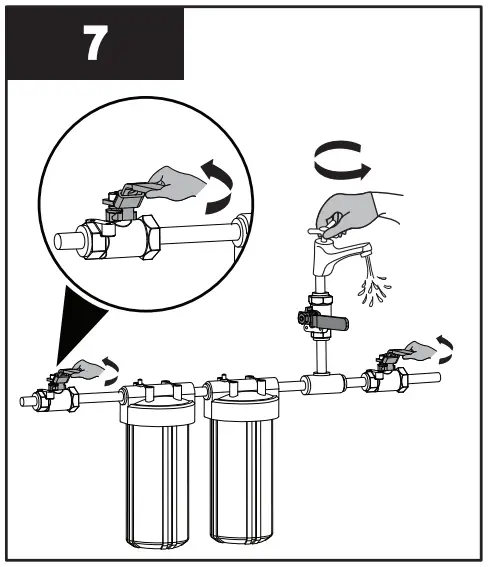 7