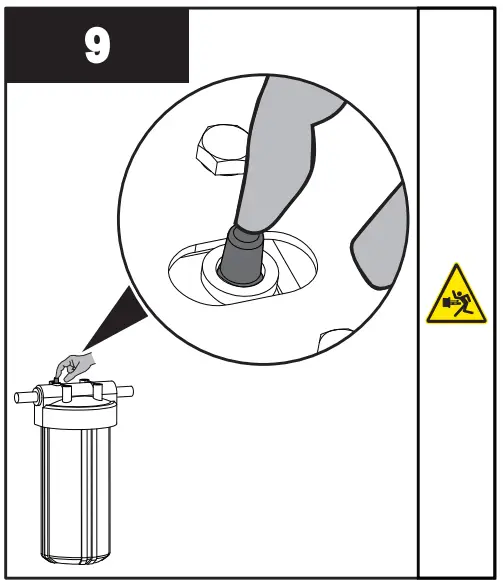 9