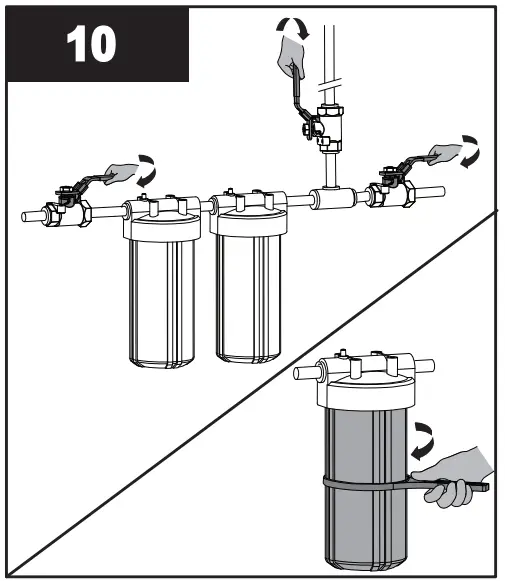 10