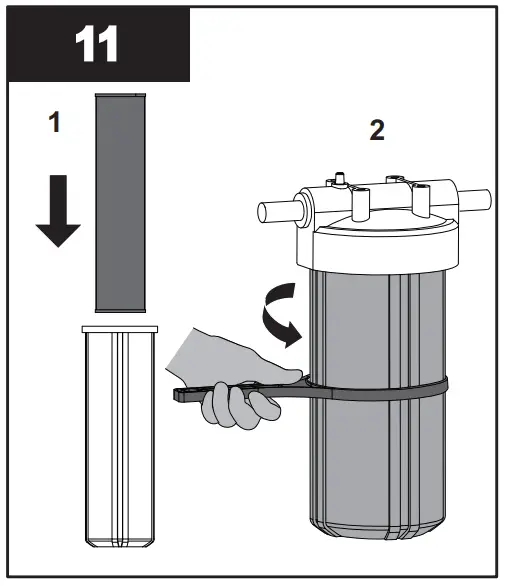 11

1

2