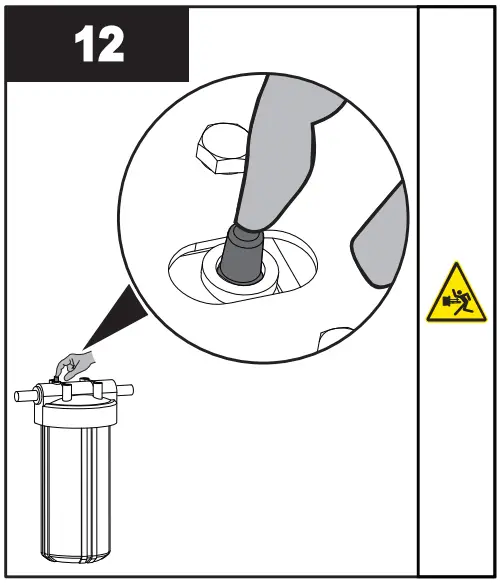 12