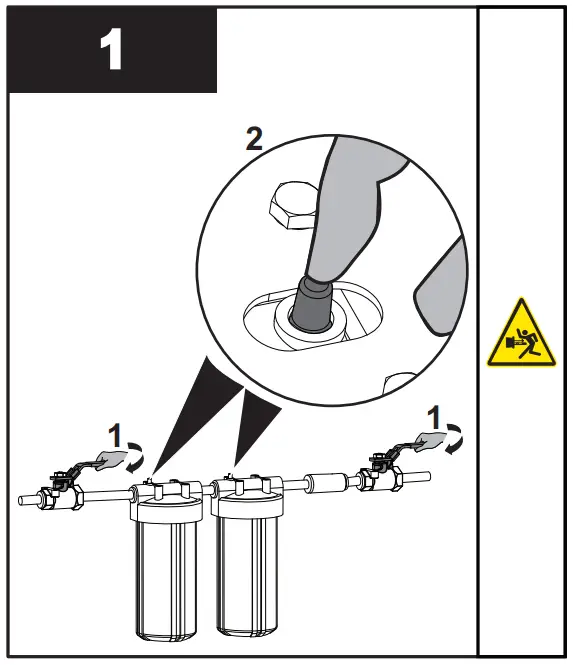 1

2

1

1