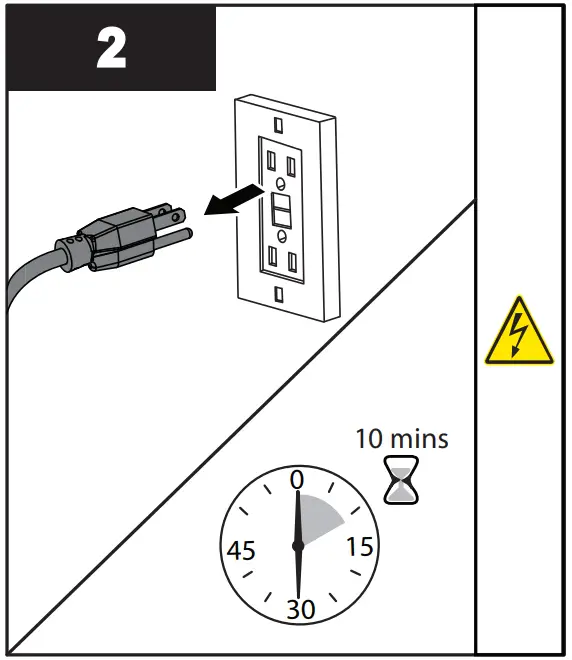 2

10 mins

0
15
30
45