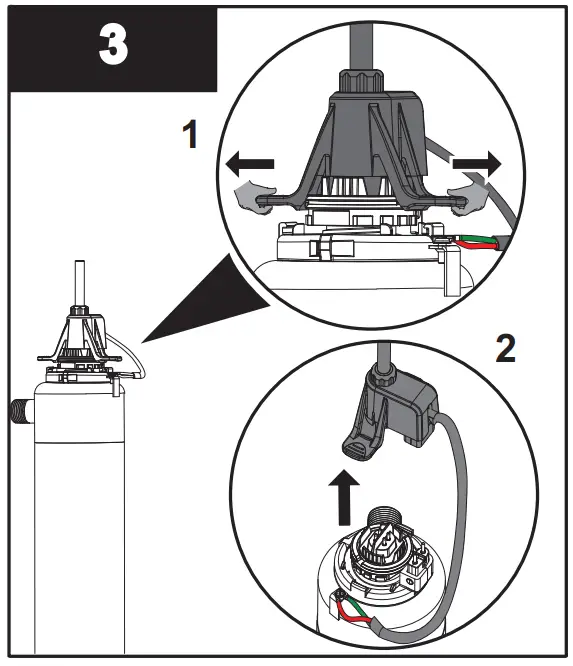 3

1

2