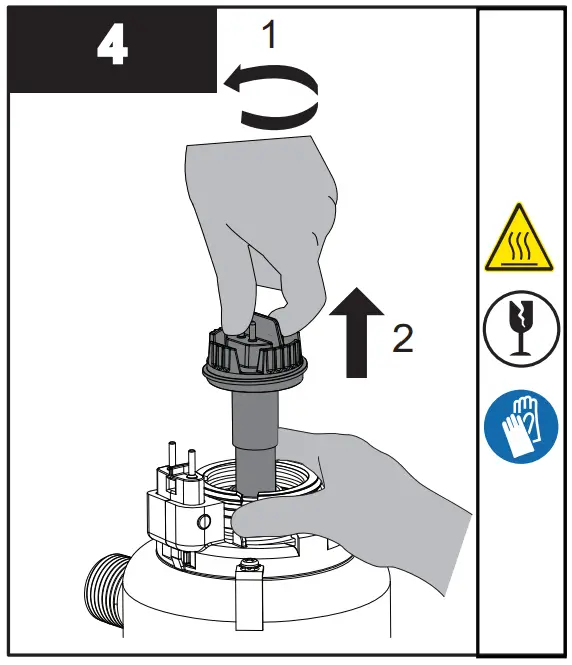 4

1

2