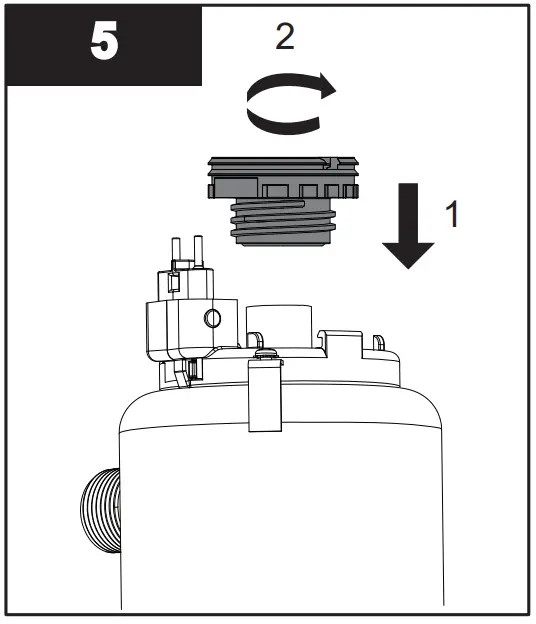 5

2

1