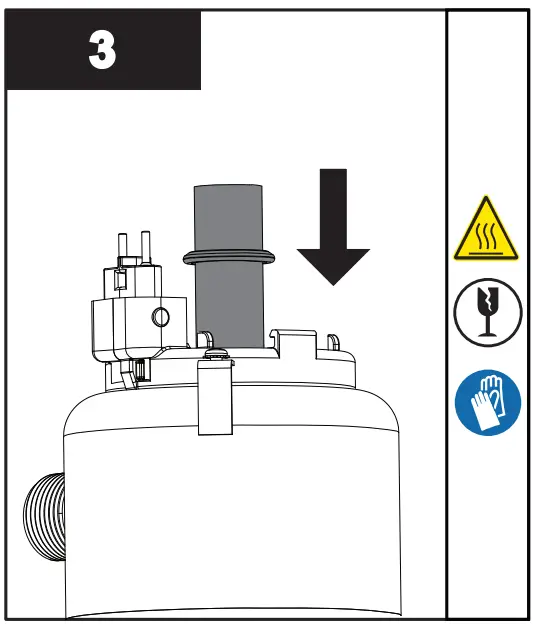 3