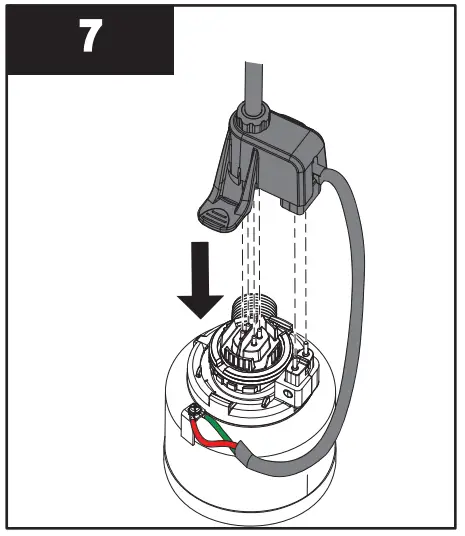 7