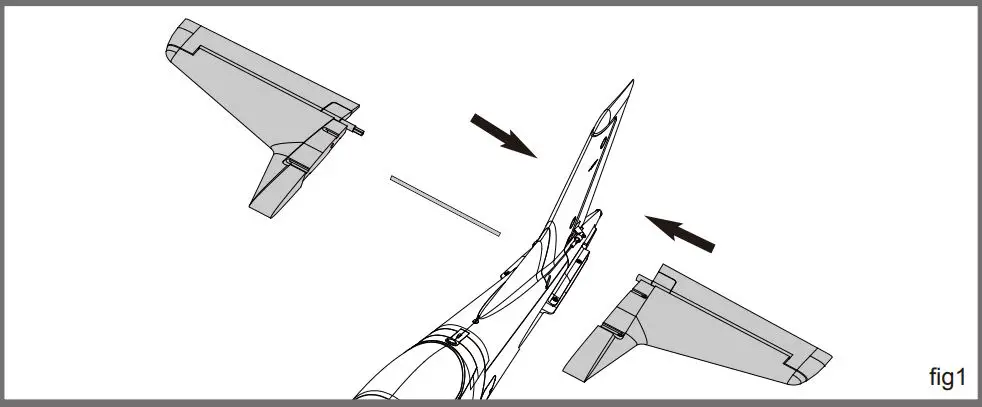 fig1