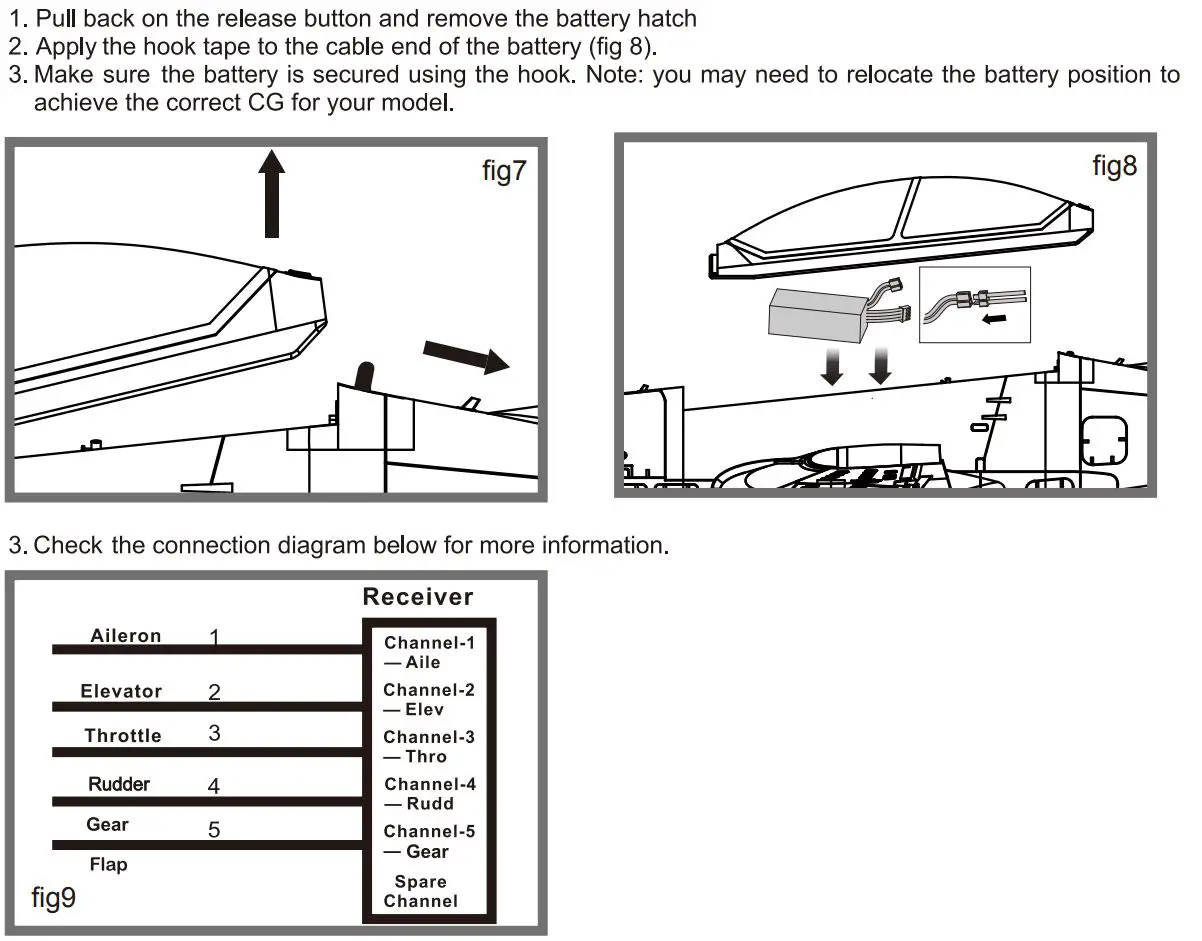 1. Pull back on the release button and remove the battery hatch
2. Apply the hook tape to the cable end of the battery (fig 8).
3. Make sure the battery is secured using the hook. Note: you may need to relocate the battery position to achieve the correct CG for your model.

fig7

fig8

3. Check the connection diagram below for more information.

Receiver

Aileron 1
Elevator 2
Throttle 3
Rudder 4
Gear 5
Flap

Channel-1 — Aile
Channel-2 — Elev
Channel-3 — Thro
Channel-4 — Rudd
Channel-5 — Gear
Spare Channel

fig9