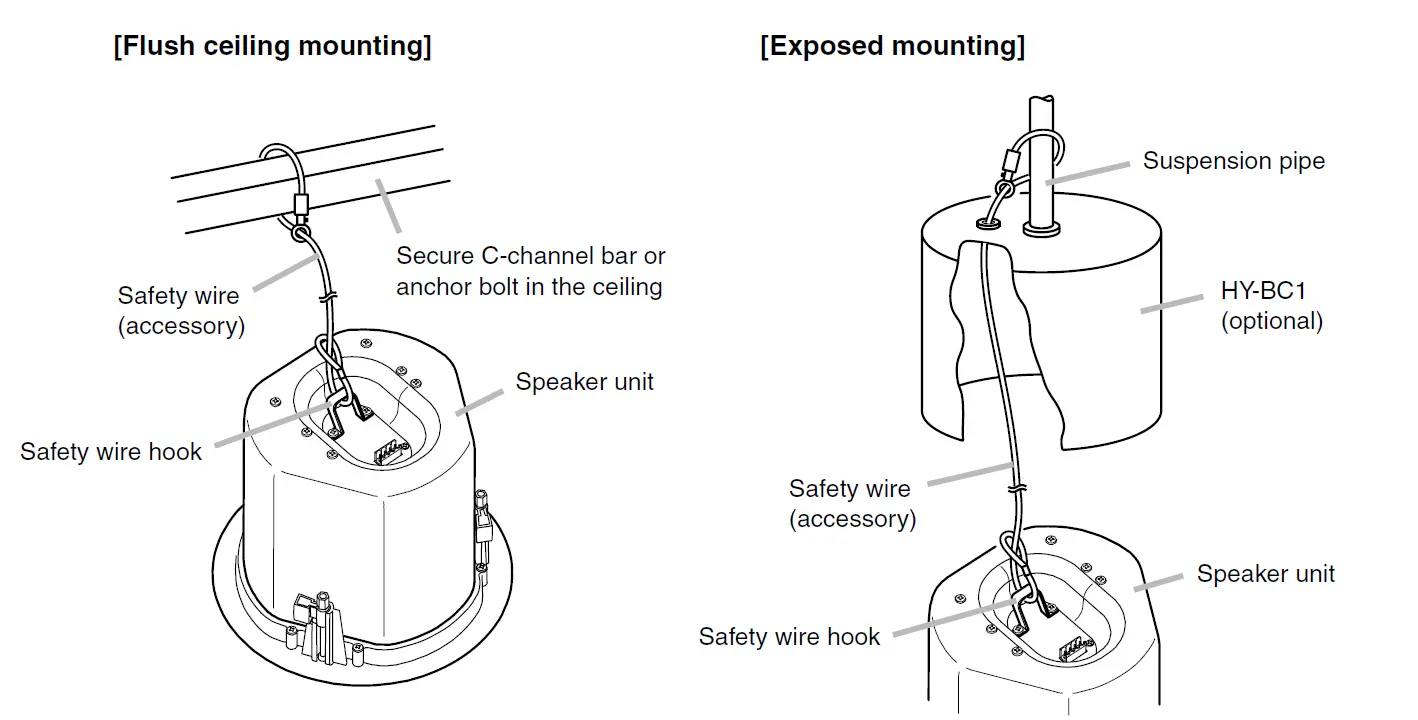 [Flush ceiling mounting]

Secure C-channel bar or anchor bolt in the ceiling

Safety wire (accessory)

Speaker unit

Safety wire hook

[Exposed mounting]

Suspension pipe

HY-BC1 (optional)

Safety wire (accessory)

Speaker unit

Safety wire hook