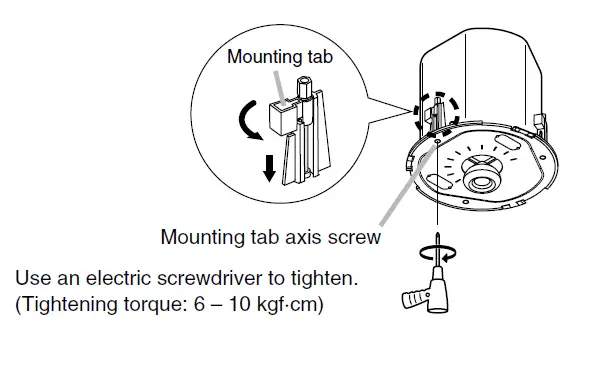 Mounting tab

Mounting tab axis screw

Use an electric screwdriver to tighten.
(Tightening torque: 6 – 10 kgf·cm)