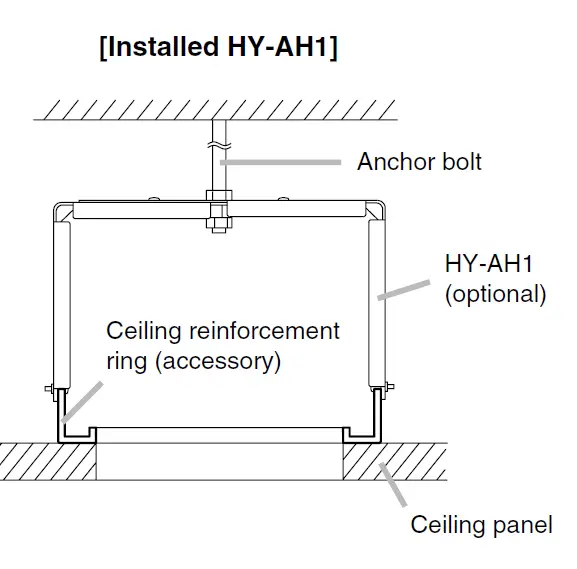 [Installed HY-AH1]

Anchor bolt

HY-AH1 (optional)

Ceiling reinforcement ring (accessory)

Ceiling panel