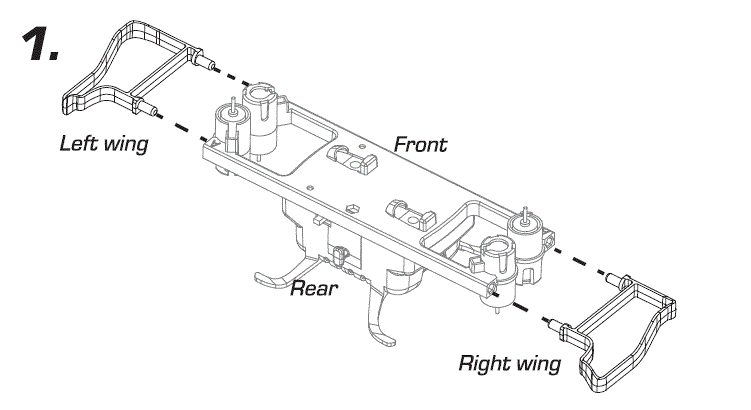 1.

Left wing

Front

Rear

Right wing