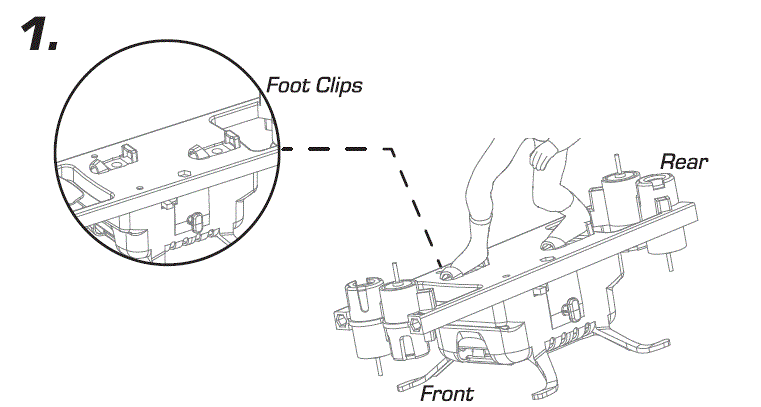 1.

Foot Clips

Rear

Front