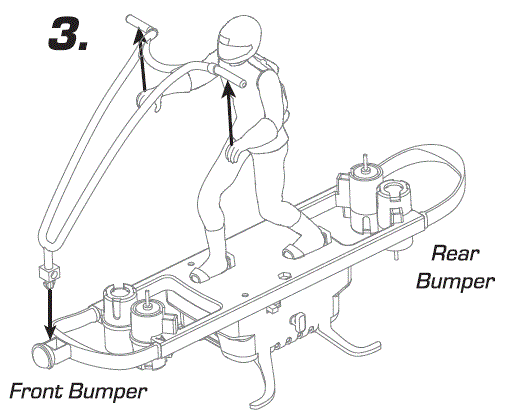 3.

Rear Bumper

Front Bumper