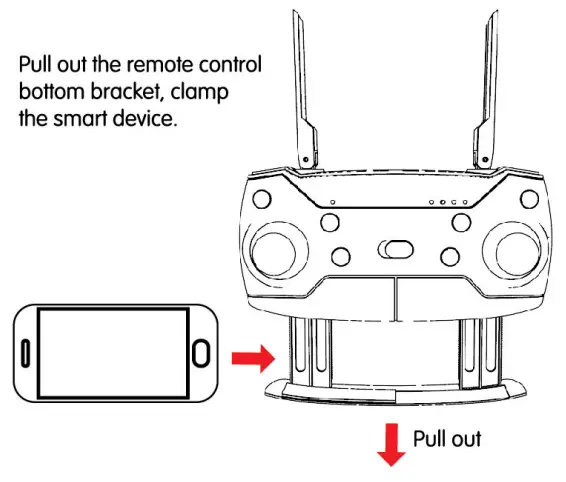 Pull out the remote control bottom bracket, clamp the smart device.

Pull out