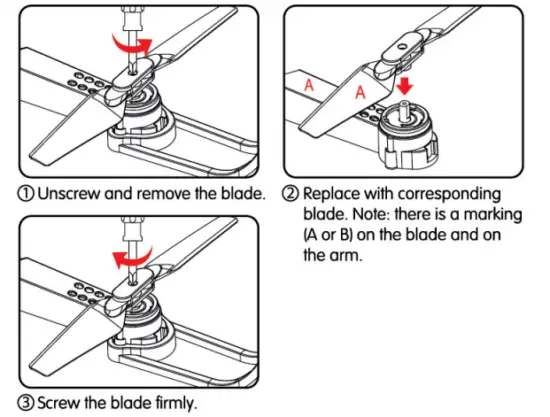 A

A

① Unscrew and remove the blade.

② Replace with corresponding blade. Note: there is a marking (A or B) on the blade and on the arm.

③ Screw the blade firmly.