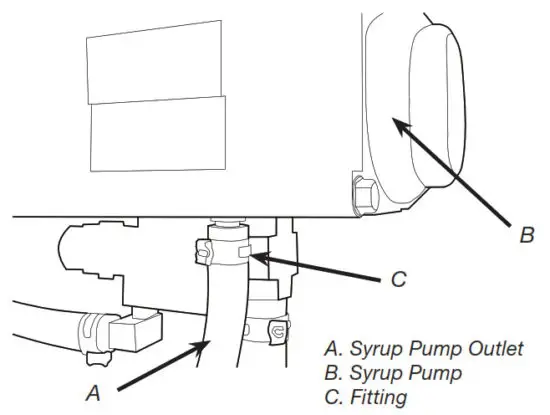 B

C

A

A. Syrup Pump Outlet
B. Syrup Pump
C. Fitting