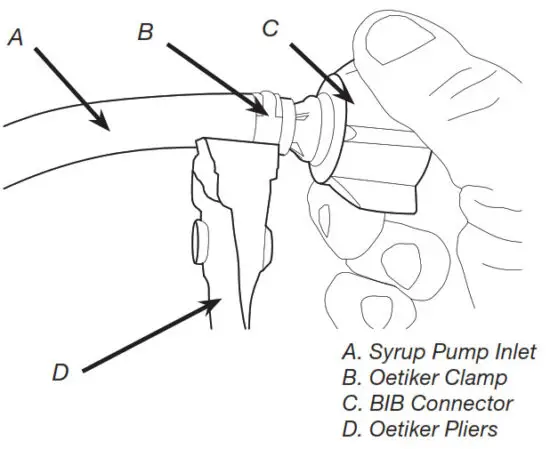 A
B
C
D

A. Syrup Pump Inlet
B. Oetiker Clamp
C. BIB Connector
D. Oetiker Pliers