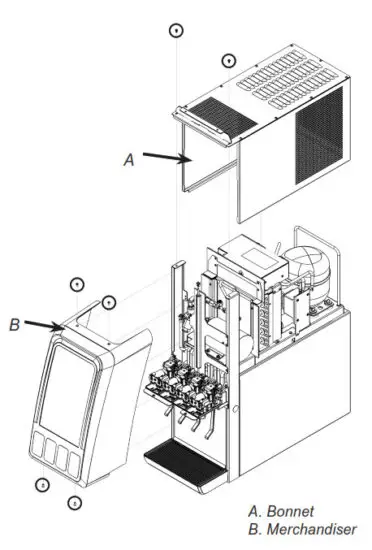 A

B

A. Bonnet
B. Merchandiser