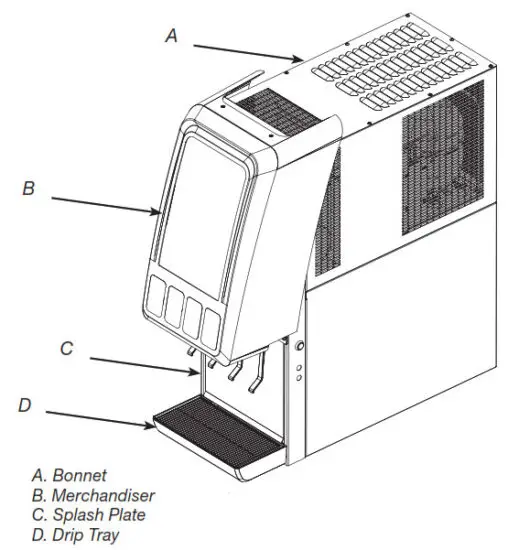 A

B

C

D

A. Bonnet
B. Merchandiser
C. Splash Plate
D. Drip Tray