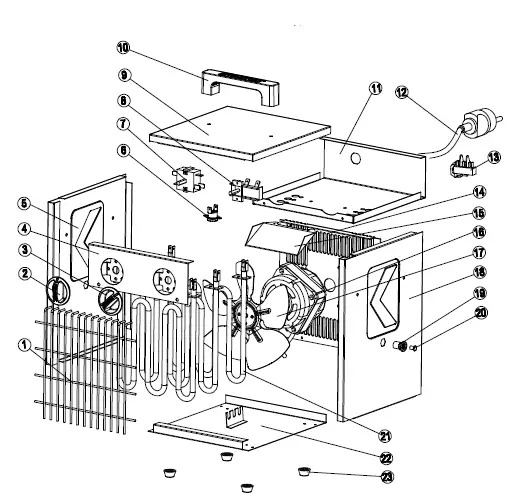 10
9
8
7
6
5
4
3
2
1
11
12
13
14
15
16
17
18
19
20
21
22
23