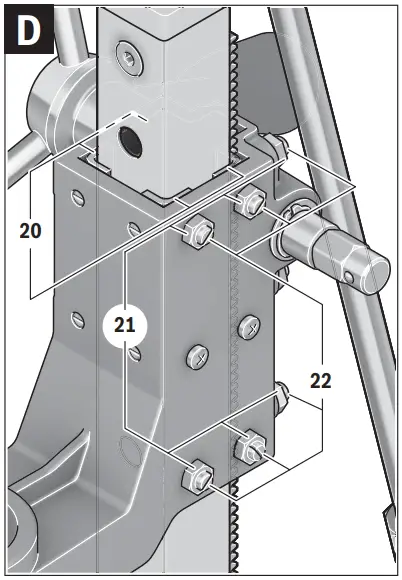 D

20

21

22