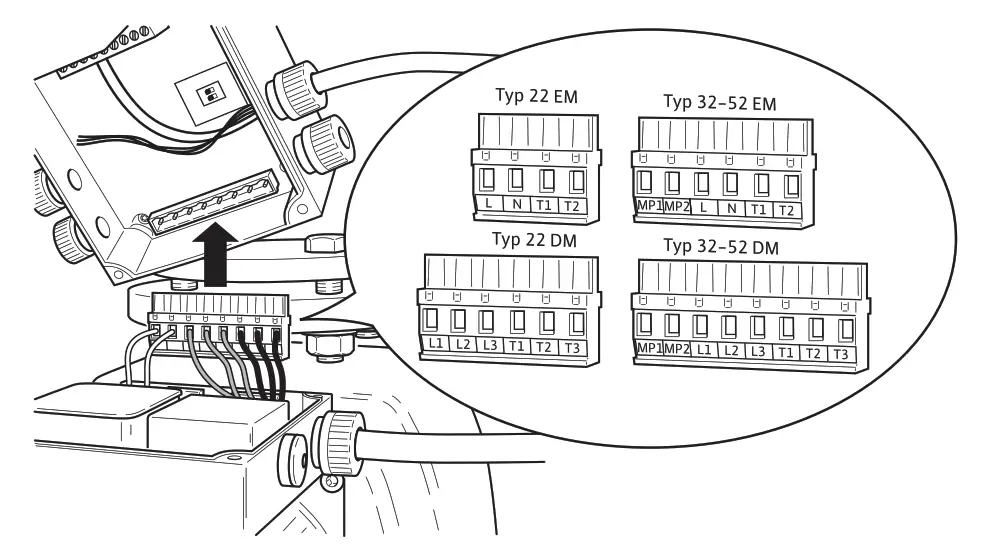 Typ 22 EM
L N T1 T2

Typ 32–52 EM
MP1 MP2 L N T1 T2

Typ 22 DM
L1 L2 L3 T1 T2 T3

Typ 32–52 DM
MP1 MP2 L1 L2 L3 T1 T2 T3