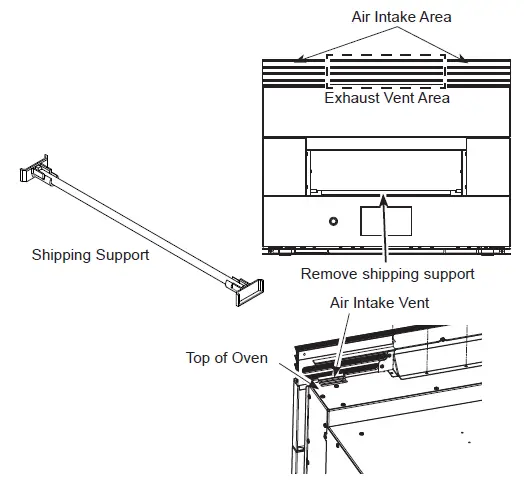 Air Intake Area

Exhaust Vent Area

Shipping Support

Remove shipping support

Air Intake Vent

Top of Oven