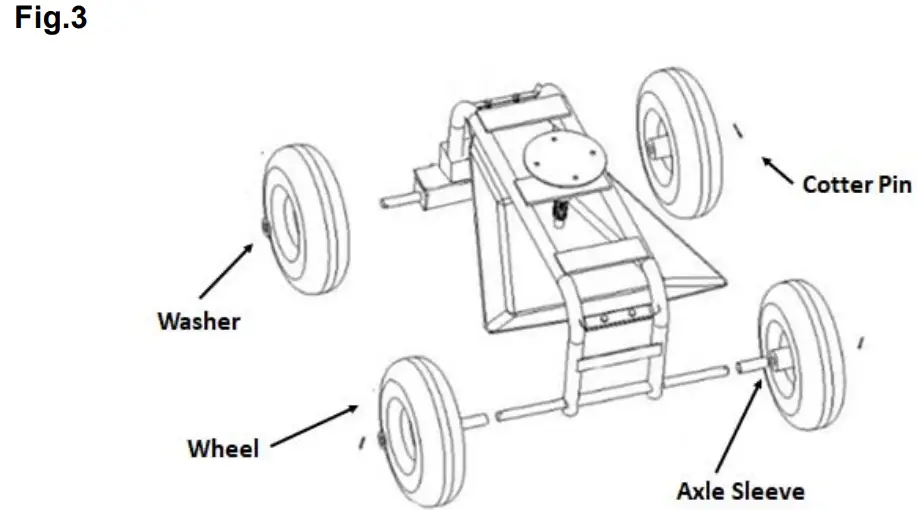 Fig.3

Cotter Pin

Washer

Wheel

Axle Sleeve