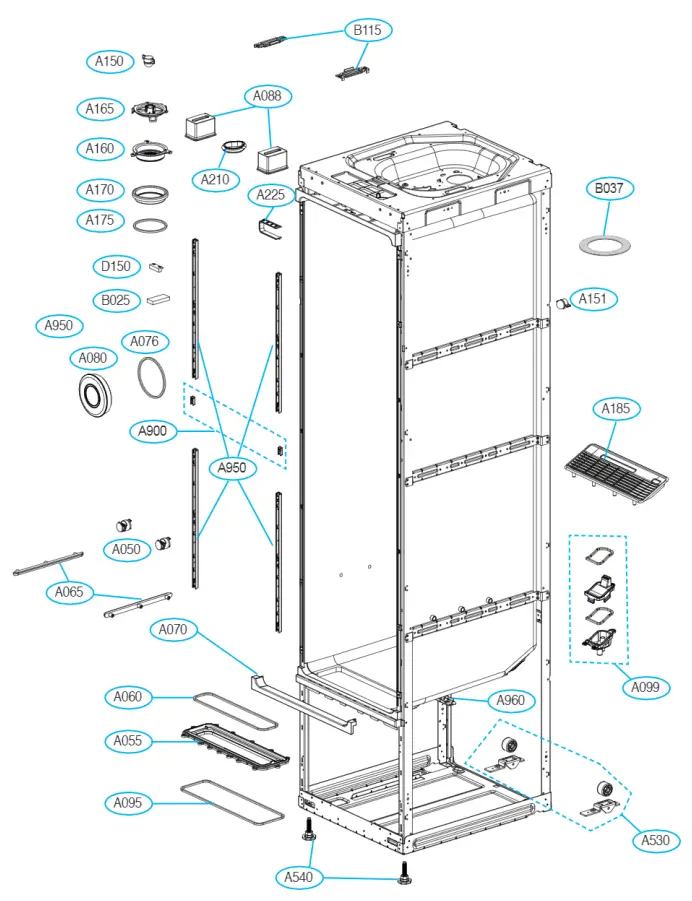 B115
A150
A165
A088
A160
A210
A170
A225
B037
A175
D150
B025
A151
A950
A076
A080
A900
A185
A950
A050
A065
A070
A099
A060
A960
A055
A095
A530
A540