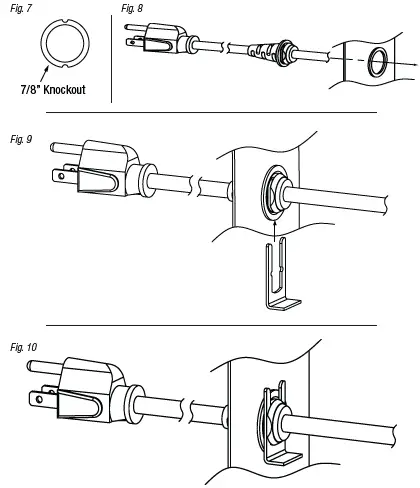 Fig. 7

7/8" Knockout

Fig. 8

Fig. 9

Fig. 10